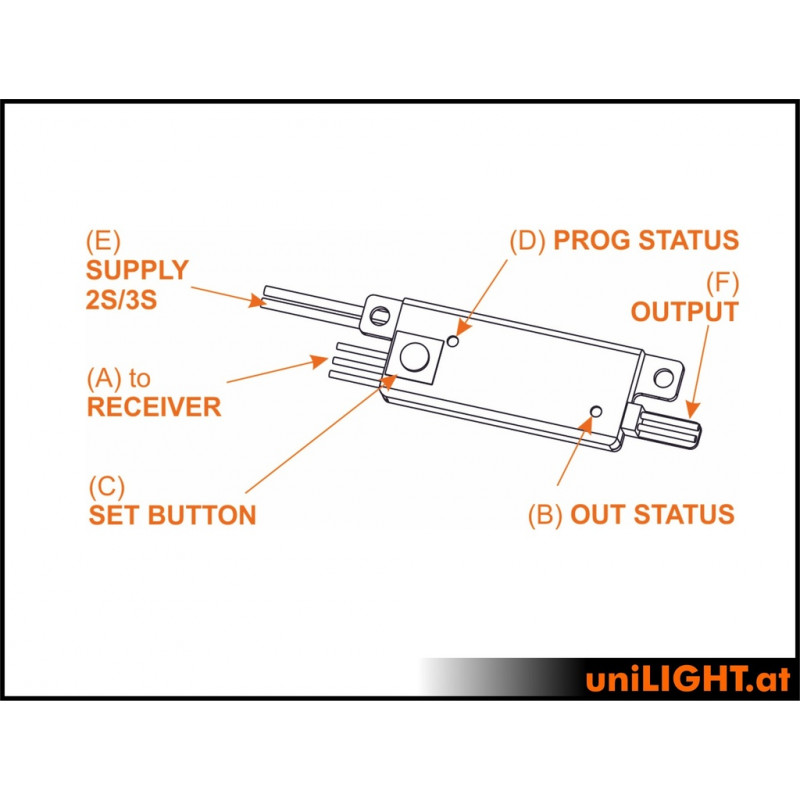 (E)
SUPPLY
2S/3S

(D) PROG STATUS

(F)
OUTPUT

(A) to
RECEIVER

(C)
SET BUTTON

(B) OUT STATUS

uniLIGHT.at